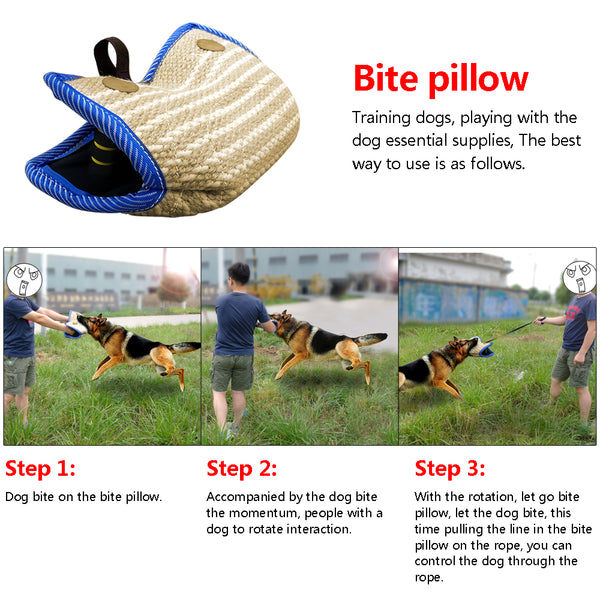 Bite pillow

Training dogs, playing with the dog essential supplies, The best way to use is as follows.

Step 1:

Dog bite on the bite pillow.

Step 2:

Accompanied by the dog bite the momentum, people with a dog to rotate interaction.

Step 3:

With the rotation, let go bite pillow, let the dog bite, this time pulling the line in the bite pillow on the rope, you can control the dog through the rope.